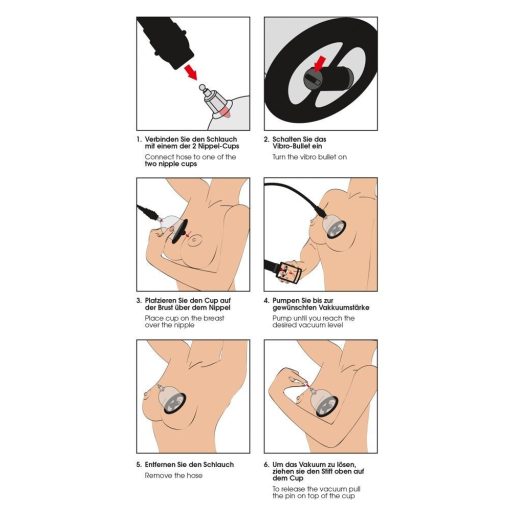 1. Verbinden Sie den Schlauch mit einem der 2 Nippel-Cups

Connect hose to one of the two nipple cups

2. Schalten Sie das Vibro-Bullet ein

Turn the vibro bullet on

3. Platzieren Sie den Cup auf der Brust über dem Nippel

Place cup on the breast over the nipple

4. Pumpen Sie bis zur gewünschten Vakkuumstärke

Pump until you reach the desired vacuum level

5. Entfernen Sie den Schlauch

Remove the hose

6. Um das Vakuum zu lösen, ziehen sie den Stift oben auf dem Cup

To release the vacuum pull the pin on top of the cup